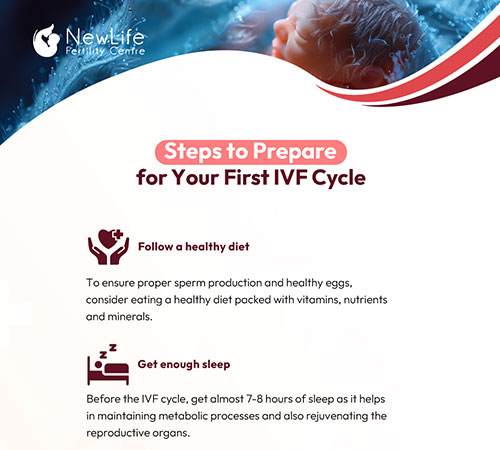 NewLife Fertility Centre

Steps to Prepare for Your First IVF Cycle

Follow a healthy diet

To ensure proper sperm production and healthy eggs, consider eating a healthy diet packed with vitamins, nutrients and minerals.

Get enough sleep

Before the IVF cycle, get almost 7-8 hours of sleep as it helps in maintaining metabolic processes and also rejuvenating the reproductive organs.