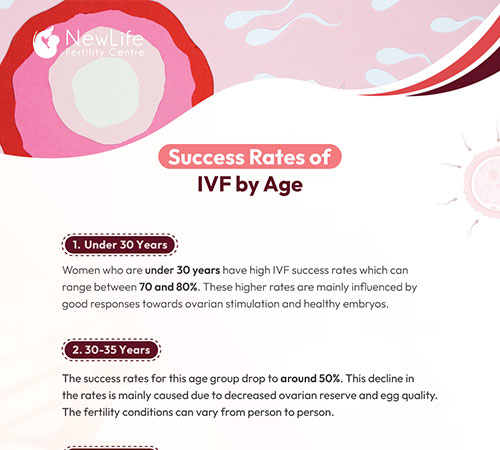 NewLife
Fertility Centre

Success Rates of
IVF by Age

1. Under 30 Years

Women who are under 30 years have high IVF success rates which can range between 70 and 80%. These higher rates are mainly influenced by good responses towards ovarian stimulation and healthy embryos.

2. 30-35 Years

The success rates for this age group drop to around 50%. This decline in the rates is mainly caused due to decreased ovarian reserve and egg quality. The fertility conditions can vary from person to person.