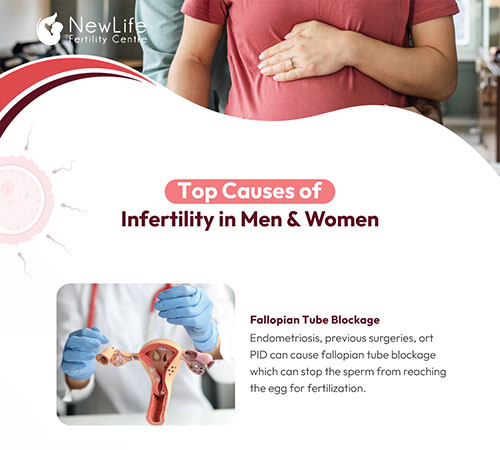 NewLife
Fertility Centre

Top Causes of
Infertility in Men & Women

Fallopian Tube Blockage

Endometriosis, previous surgeries, ort PID can cause fallopian tube blockage which can stop the sperm from reaching the egg for fertilization.