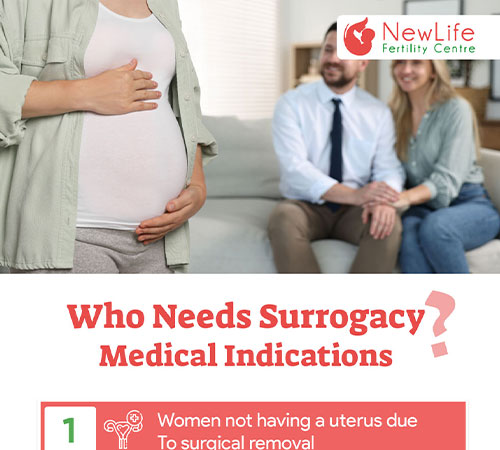 NewLife
Fertility Centre

Who Needs Surrogacy?
Medical Indications

1 Women not having a uterus due To surgical removal