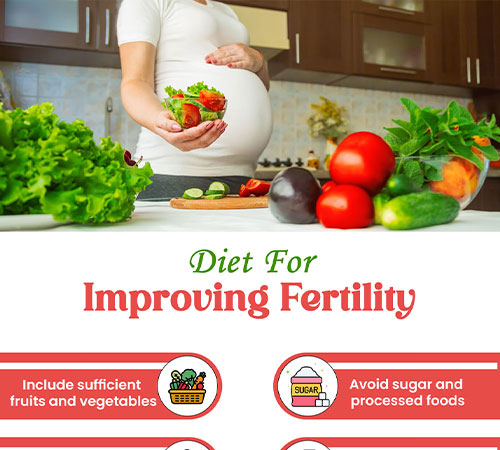 Diet For
Improving Fertility

Include sufficient fruits and vegetables

SUGAR

Avoid sugar and processed foods