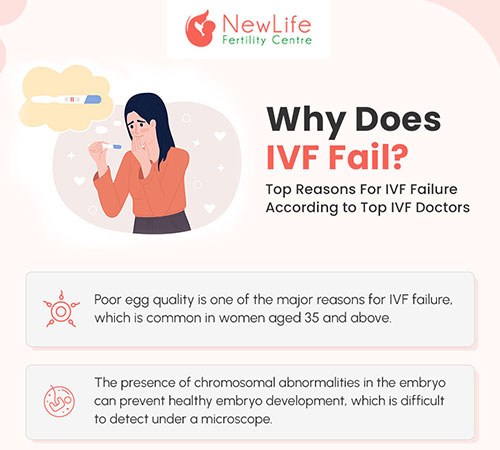 NewLife
Fertility Centre

Why Does
IVF Fail?

Top Reasons For IVF Failure According to Top IVF Doctors

Poor egg quality is one of the major reasons for IVF failure, which is common in women aged 35 and above.

The presence of chromosomal abnormalities in the embryo can prevent healthy embryo development, which is difficult to detect under a microscope.