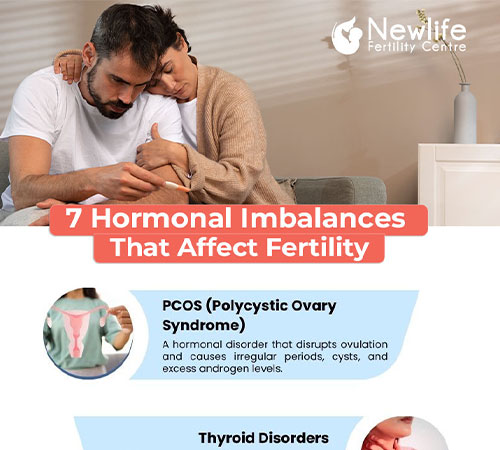 Newlife
Fertility Centre

7 Hormonal Imbalances That Affect Fertility

PCOS (Polycystic Ovary Syndrome)

A hormonal disorder that disrupts ovulation and causes irregular periods, cysts, and excess androgen levels.

Thyroid Disorders