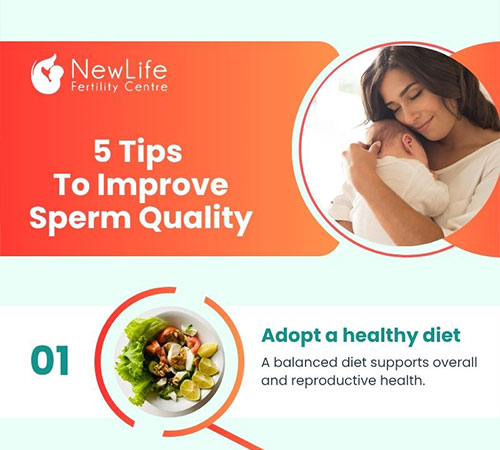 NewLife
Fertility Centre

5 Tips
To Improve
Sperm Quality

01

Adopt a healthy diet

A balanced diet supports overall and reproductive health.